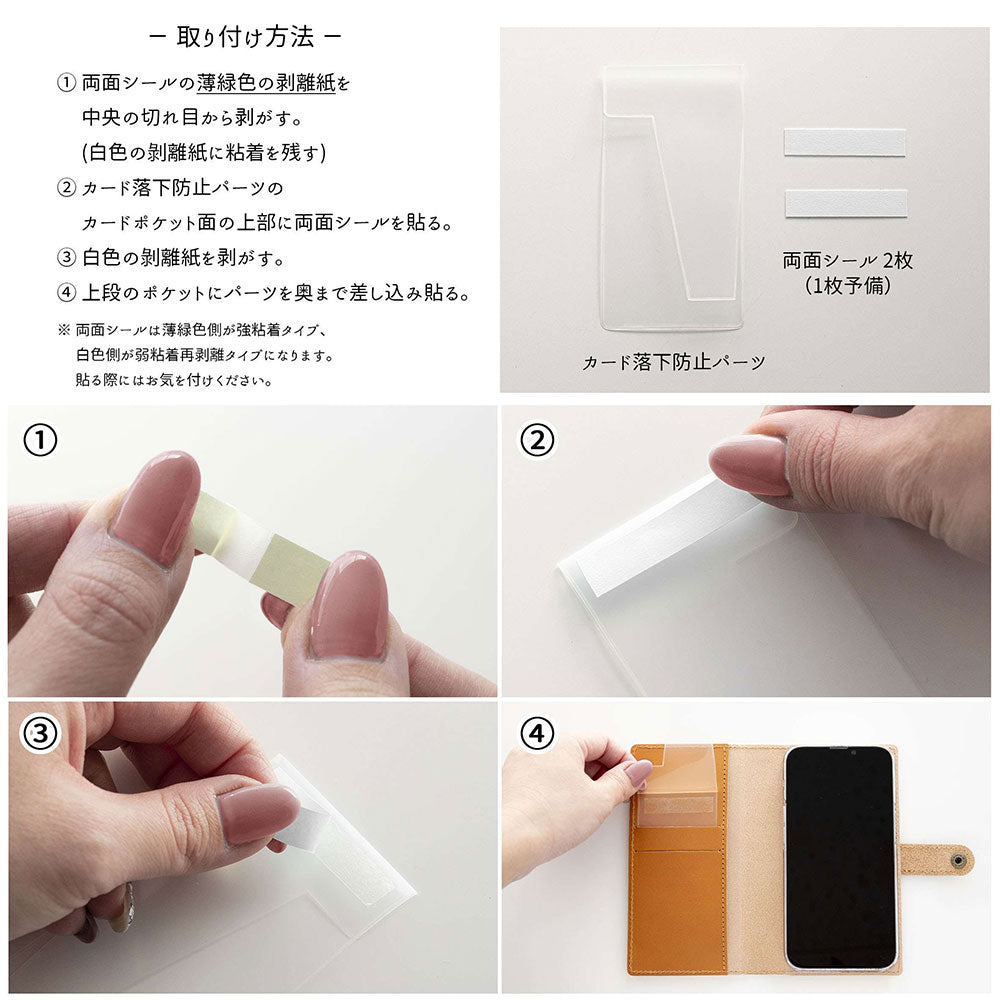 ー 取り付け方法 ー

① 両面シールの薄緑色の剥離紙を中央の切れ目から剥がす。(白色の剥離紙に粘着を残す)

② カード落下防止パーツのカードポケット面の上部に両面シールを貼る。

③ 白色の剥離紙を剥がす。

④ 上段のポケットにパーツを奥まで差し込み貼る。

※ 両面シールは薄緑色側が強粘着タイプ、白色側が弱粘着再剥離タイプになります。貼る際にはお気を付けください。

両面シール 2枚
(1枚予備)

カード落下防止パーツ

①

②

③

④