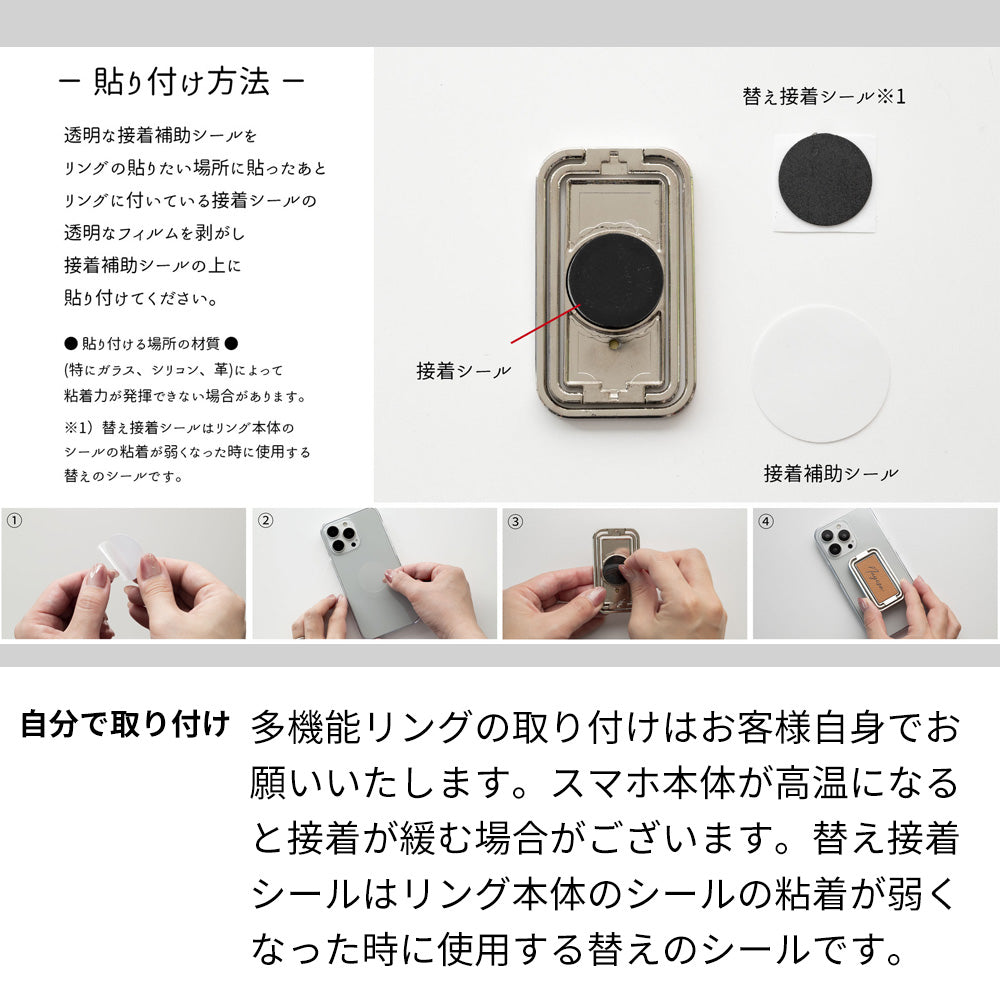 ー 貼り付け方法 ー

透明な接着補助シールを
リングの貼りたい場所に貼ったあと
リングに付いている接着シールの
透明なフィルムを剥がし
接着補助シールの上に
貼り付けてください。

● 貼り付ける場所の材質 ●
(特にガラス、シリコン、革)によって
粘着力が発揮できない場合があります。

※1）替え接着シールはリング本体の
シールの粘着が弱くなった時に使用する
替えのシールです。

替え接着シール※1

接着シール

接着補助シール

①

②

③

④

自分で取り付け

多機能リングの取り付けはお客様自身でお願いいたします。スマホ本体が高温になると接着が緩む場合がございます。替え接着シールはリング本体のシールの粘着が弱くなった時に使用する替えのシールです。