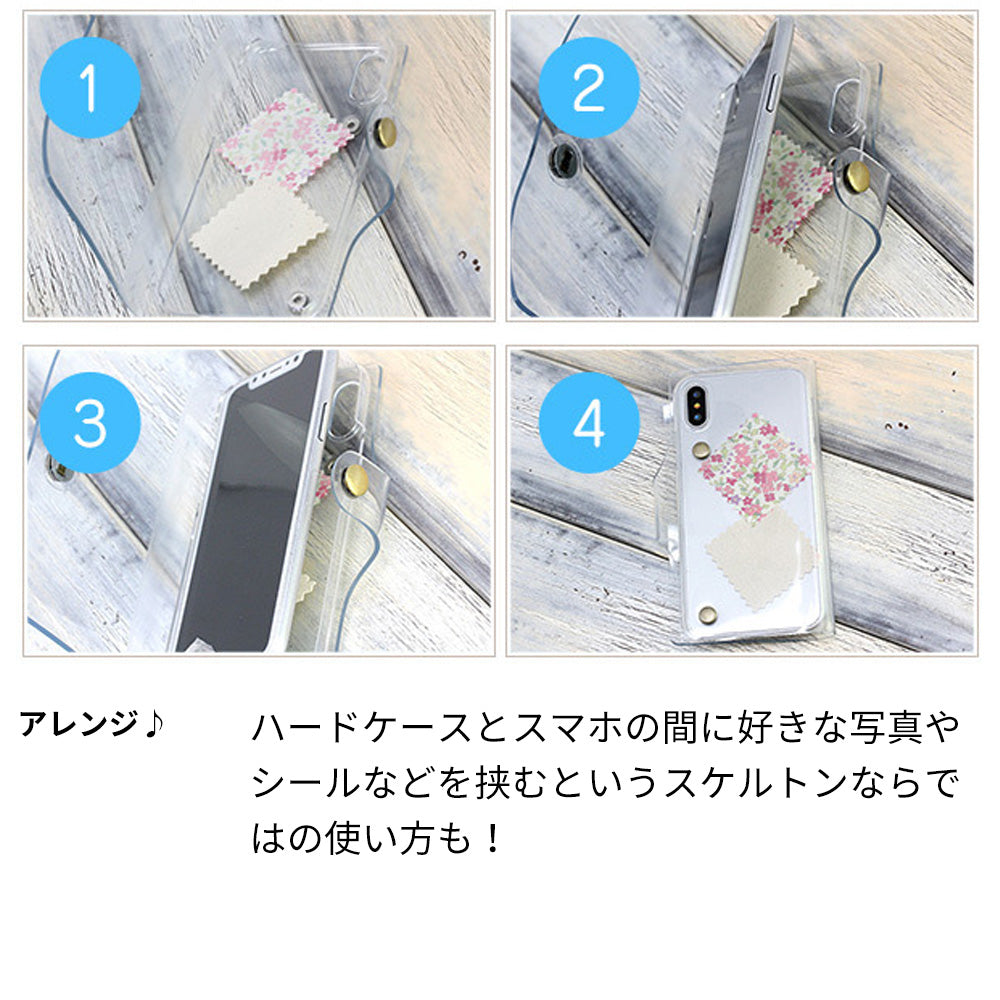 1

2

3

4

アレンジ♪

ハードケースとスマホの間に好きな写真やシールなどを挟むというスケルトンならではの使い方も！